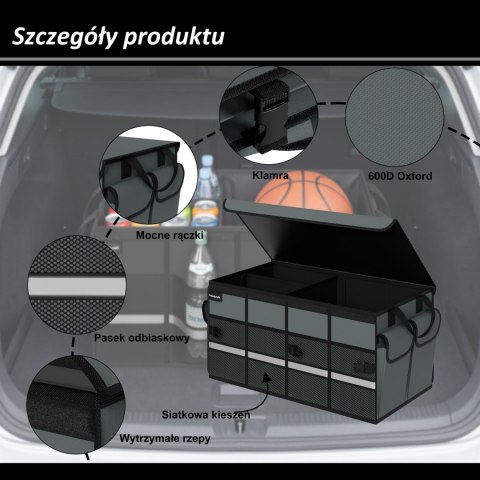 Szczegóły produktu

Klamra

600D Oxford

Mocne rączki

Pasek odblaskowy

Siatkowa kieszeń

Wytrzymałe rzepy